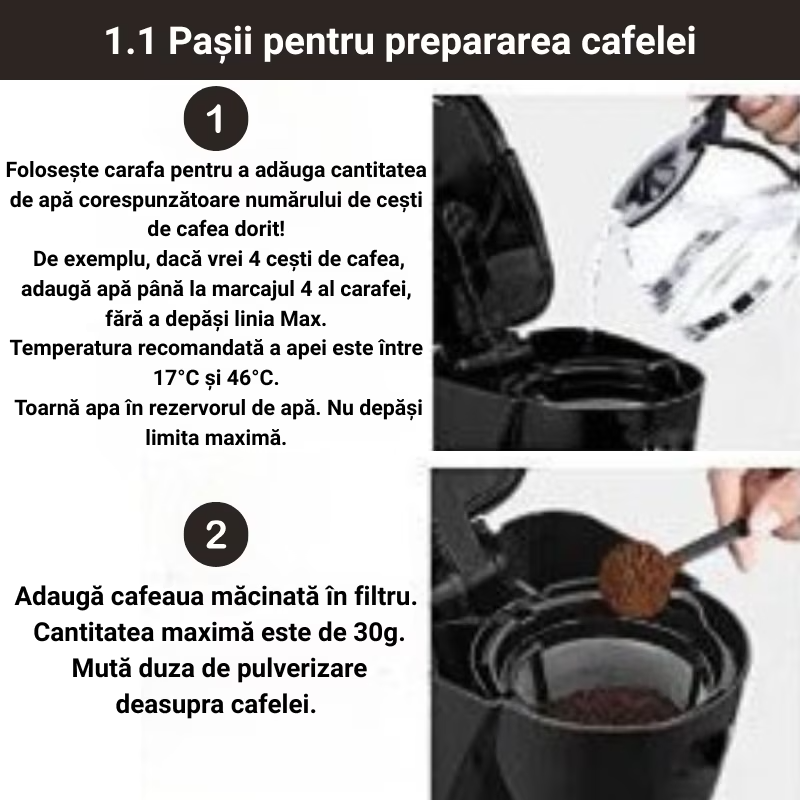 1.1 Pașii pentru prepararea cafelei

1

Folosește carafa pentru a adăuga cantitatea de apă corespunzătoare numărului de cești de cafea dorit!
De exemplu, dacă vrei 4 cești de cafea, adaugă apă până la marcajul 4 al carafei, fără a depăși linia Max.
Temperatura recomandată a apei este între 17°C și 46°C.
Toarnă apa în rezervorul de apă. Nu depăși limita maximă.

2

Adaugă cafeaua măcinată în filtru.
Cantitatea maximă este de 30g.
Mută duza de pulverizare deasupra cafelei.