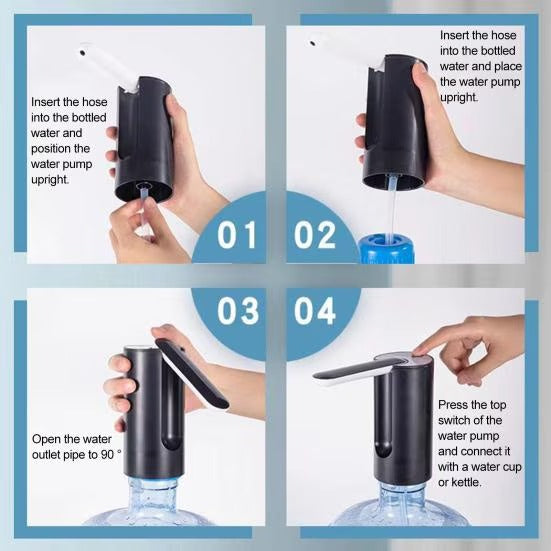 Insert the hose into the bottled water and position the water pump upright.

01

Insert the hose into the bottled water and place the water pump upright.

02

03

Open the water outlet pipe to 90 °

04

Press the top switch of the water pump and connect it with a water cup or kettle.