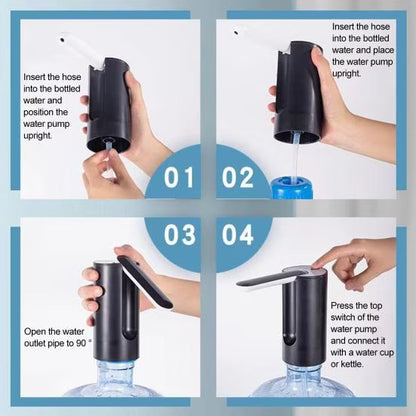 Insert the hose into the bottled water and position the water pump upright.

01

Insert the hose into the bottled water and place the water pump upright.

02

03

Open the water outlet pipe to 90 °

04

Press the top switch of the water pump and connect it with a water cup or kettle.